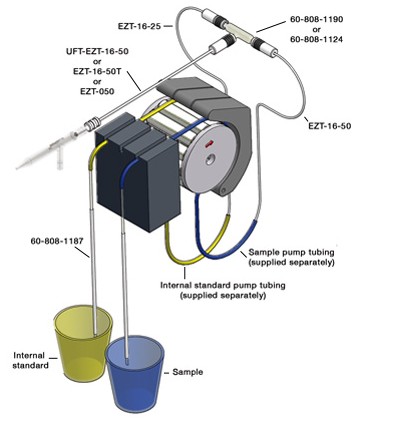 EZT-16-25

60-808-1190
or
60-808-1124

UFT-EZT-16-50
or
EZT-16-50T
or
EZT-050

EZT-16-50

60-808-1187

Sample pump tubing
(supplied separately)

Internal standard pump tubing
(supplied separately)

Internal
standard

Sample