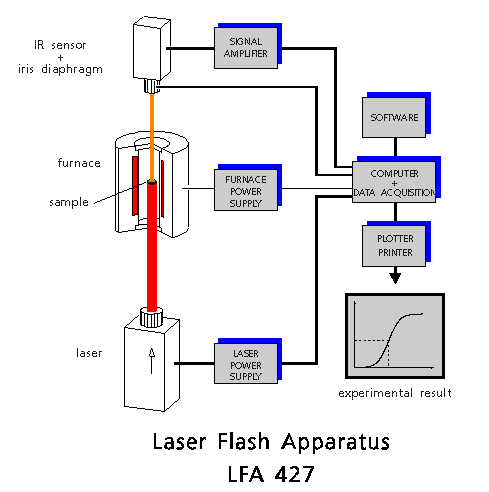 IR sensor
+
iris diaphragm

SIGNAL AMPLIFIER

SOFTWARE

furnace

sample

FURNACE POWER SUPPLY

COMPUTER
+
DATA ACQUISITION

PLOTTER PRINTER

laser

LASER POWER SUPPLY

experimental result

Laser Flash Apparatus
LFA 427